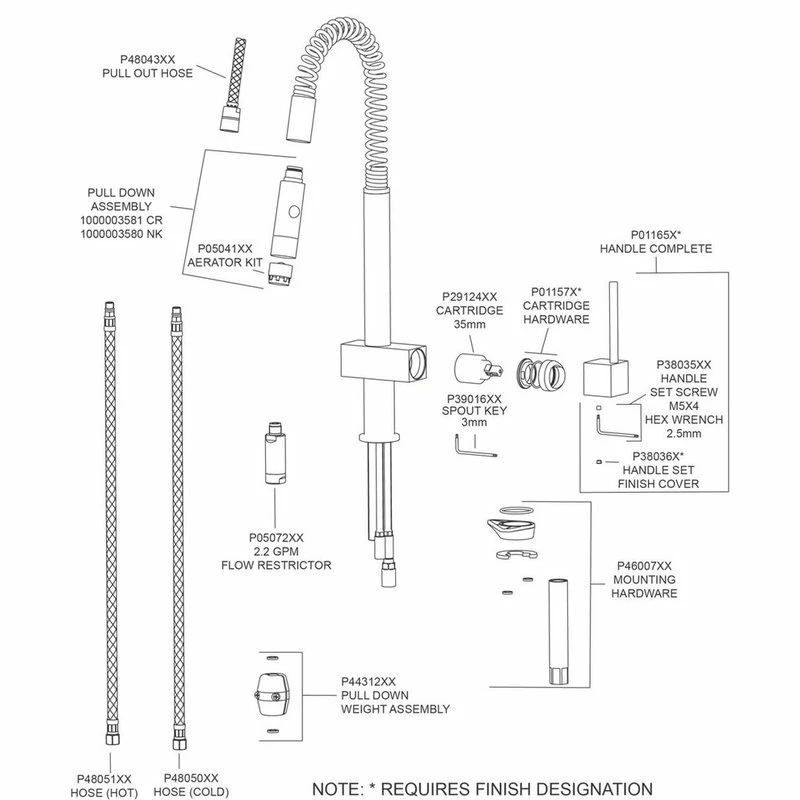 P48043XX
PULL OUT HOSE

PULL DOWN
ASSEMBLY
1000003581 CR
1000003580 NK

P05041XX
AERATOR KIT

P01165X*
HANDLE COMPLETE

P29124XX
CARTRIDGE
35mm

P01157X*
CARTRIDGE
HARDWARE

P38035XX
HANDLE
SET SCREW
M5X4

HEX WRENCH
2.5mm

P39016XX
SPOUT KEY
3mm

P38036X*
HANDLE SET
FINISH COVER

P05072XX
2.2 GPM
FLOW RESTRICTOR

P46007XX
MOUNTING
HARDWARE

P44312XX
PULL DOWN
WEIGHT ASSEMBLY

P48051XX
HOSE (HOT)

P48050XX
HOSE (COLD)

NOTE: * REQUIRES FINISH DESIGNATION