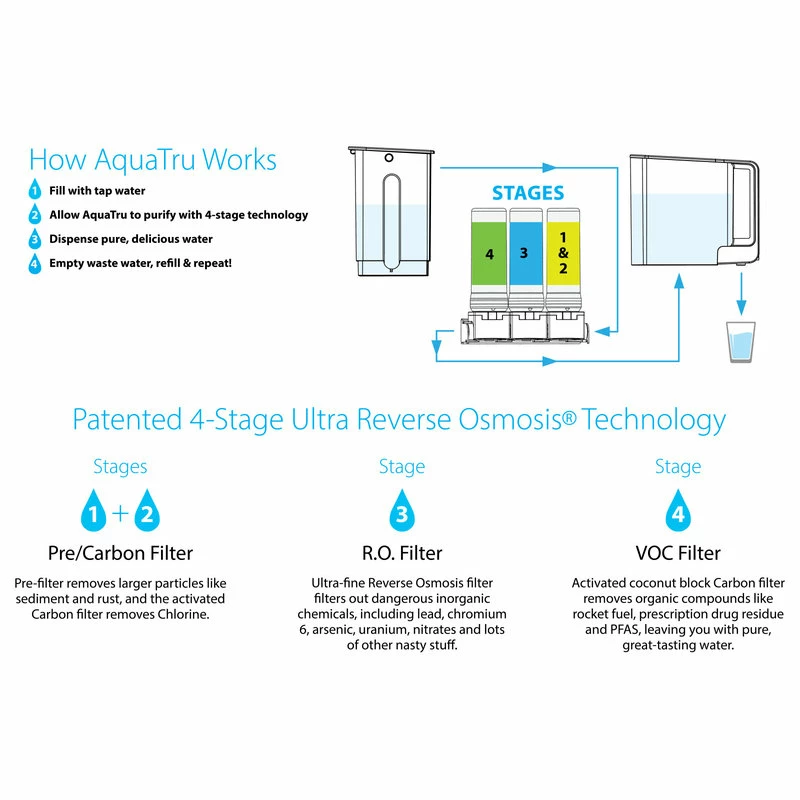 How AquaTru Works

1 Fill with tap water
2 Allow AquaTru to purify with 4-stage technology
3 Dispense pure, delicious water
4 Empty waste water, refill & repeat!

STAGES

4

3

1 & 2

Patented 4-Stage Ultra Reverse Osmosis® Technology

Stages
1 + 2
Pre/Carbon Filter
Pre-filter removes larger particles like sediment and rust, and the activated Carbon filter removes Chlorine.

Stage
3
R.O. Filter
Ultra-fine Reverse Osmosis filter filters out dangerous inorganic chemicals, including lead, chromium 6, arsenic, uranium, nitrates and lots of other nasty stuff.

Stage
4
VOC Filter
Activated coconut block Carbon filter removes organic compounds like rocket fuel, prescription drug residue and PFAS, leaving you with pure, great-tasting water.