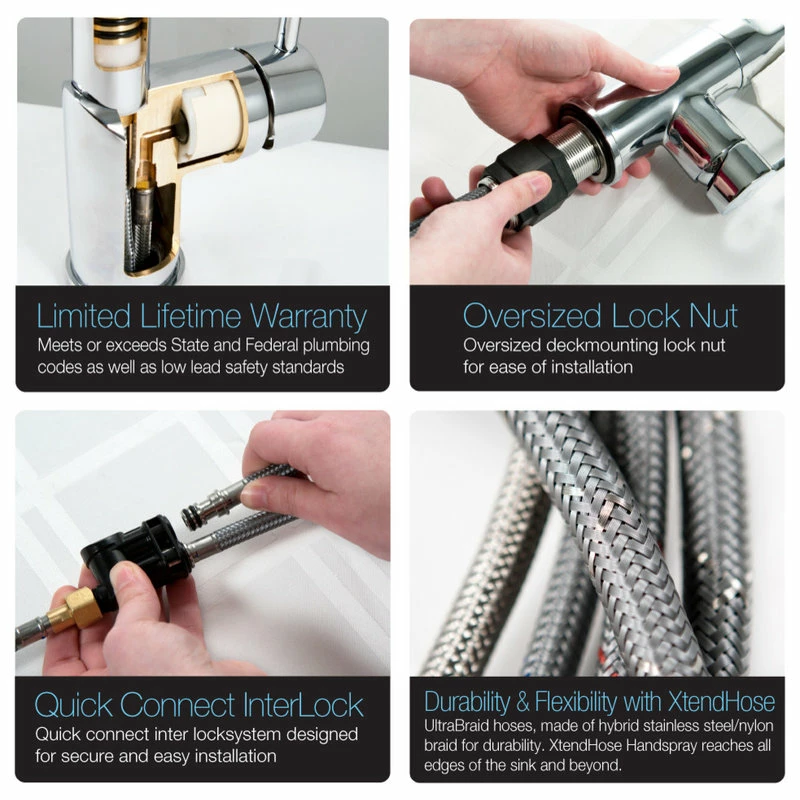 Limited Lifetime Warranty
Meets or exceeds State and Federal plumbing codes as well as low lead safety standards

Oversized Lock Nut
Oversized deckmounting lock nut for ease of installation

Quick Connect InterLock
Quick connect inter locksystem designed for secure and easy installation

Durability & Flexibility with XtendHose
UltraBraid hoses, made of hybrid stainless steel/nylon braid for durability. XtendHose Handspray reaches all edges of the sink and beyond.